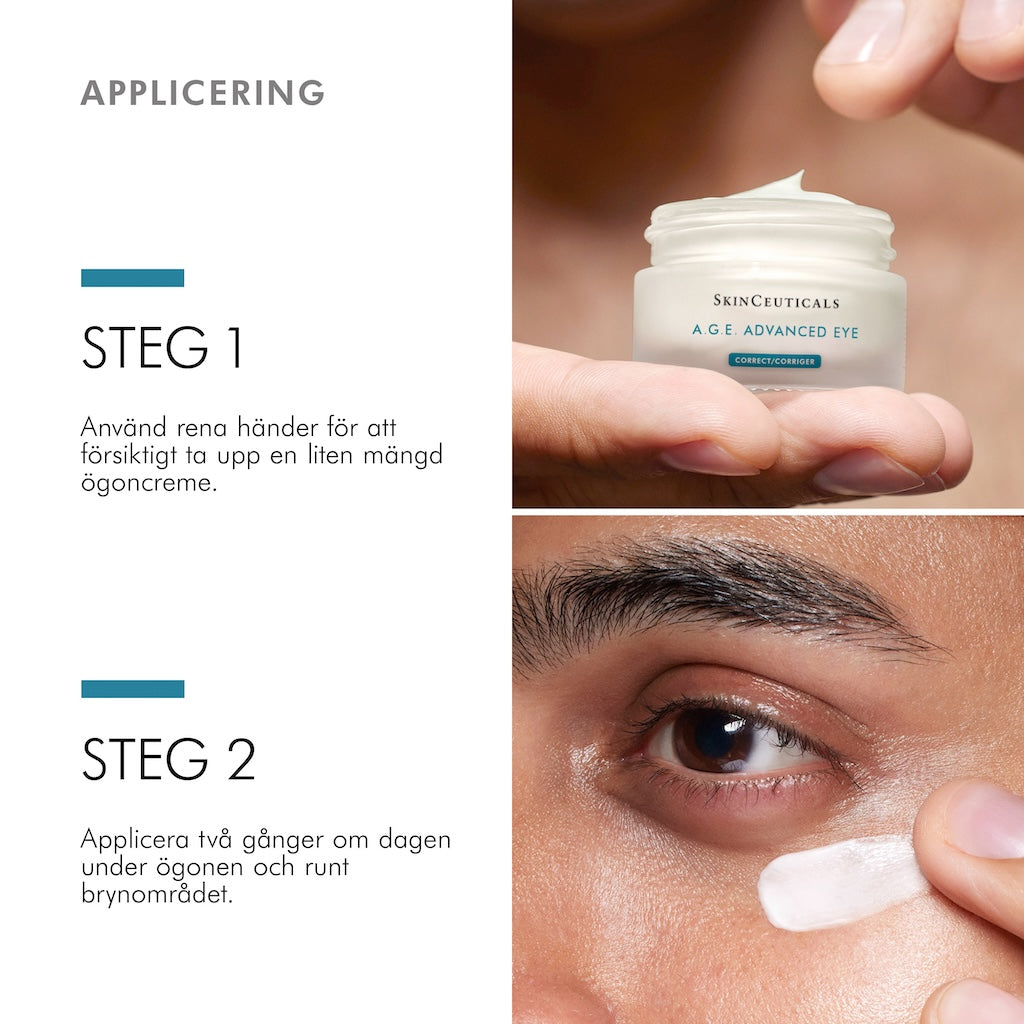 APPLICERING

STEG 1

Använd rena händer för att försiktigt ta upp en liten mängd ögoncreme.

STEG 2

Applicera två gånger om dagen under ögonen och runt brynområdet.

SKINCEUTICALS
A.G.E. ADVANCED EYE
CORRECT/CORRIGER